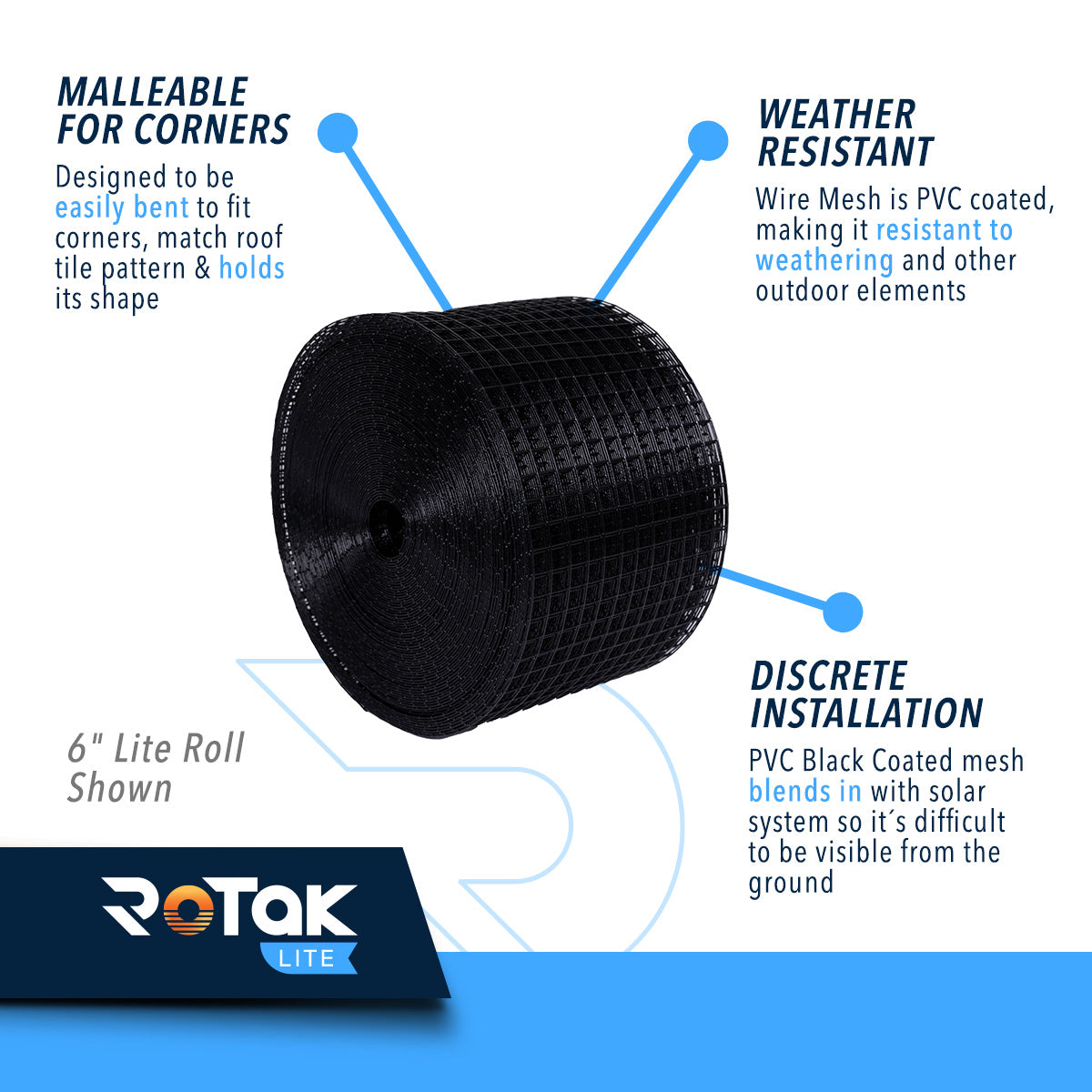 MALLEABLE FOR CORNERS

Designed to be easily bent to fit corners, match roof tile pattern & holds its shape

WEATHER RESISTANT

Wire Mesh is PVC coated, making it resistant to weathering and other outdoor elements

DISCRETE INSTALLATION

PVC Black Coated mesh blends in with solar system so it´s difficult to be visible from the ground

6" Lite Roll Shown

ROTAK
LITE