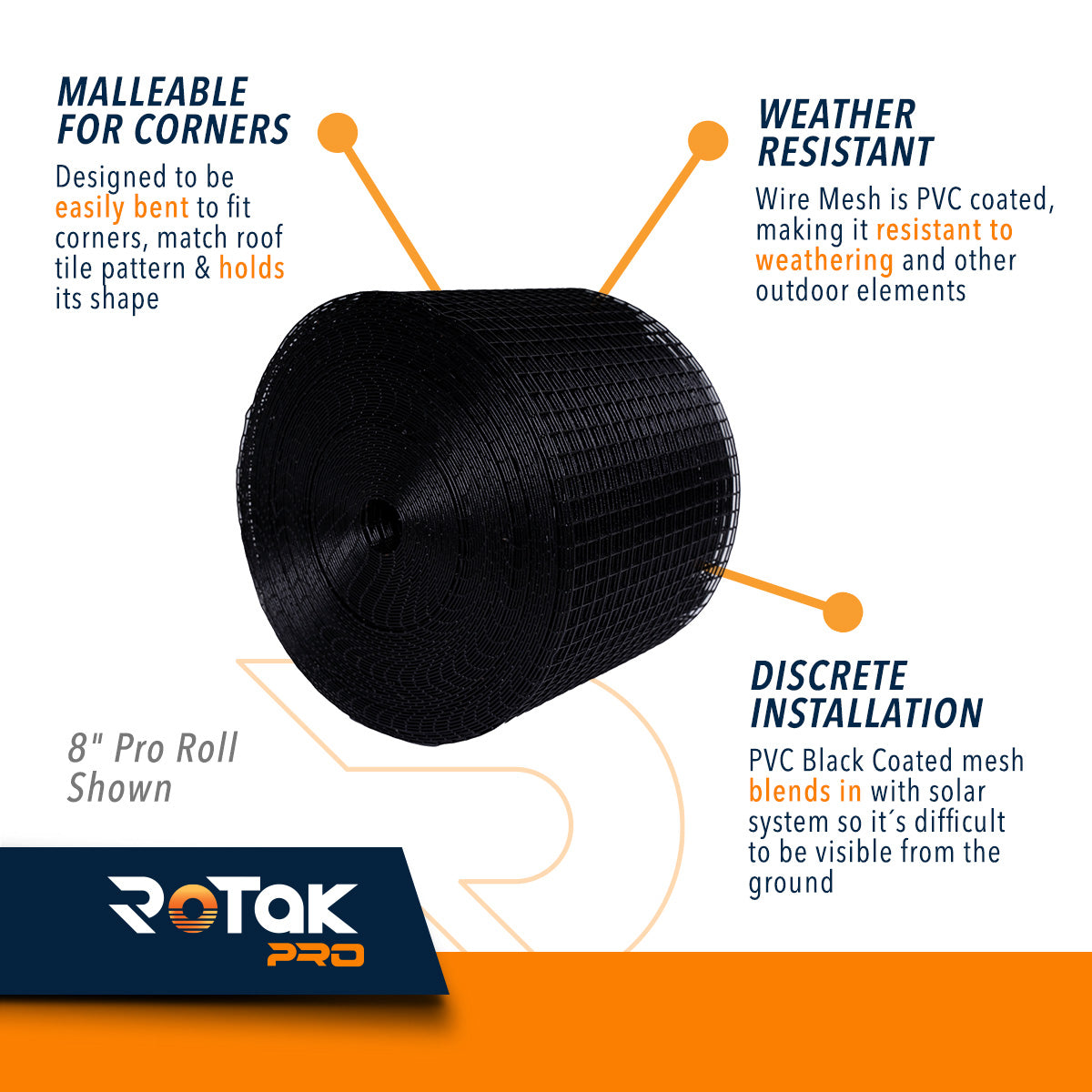 MALLEABLE FOR CORNERS

Designed to be easily bent to fit corners, match roof tile pattern & holds its shape

WEATHER RESISTANT

Wire Mesh is PVC coated, making it resistant to weathering and other outdoor elements

DISCRETE INSTALLATION

PVC Black Coated mesh blends in with solar system so it´s difficult to be visible from the ground

8" Pro Roll Shown

ROTAK PRO